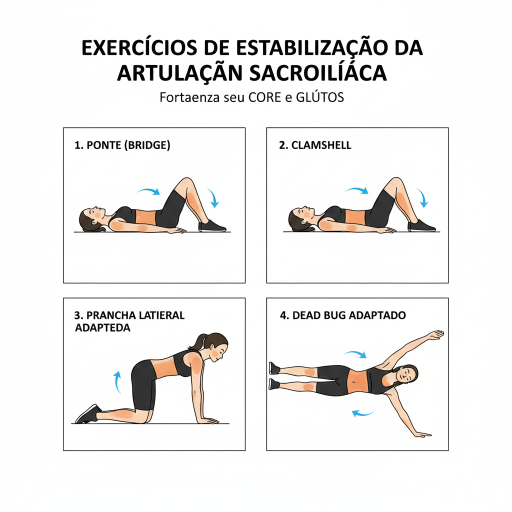 EXERCÍCIOS DE ESTABILIZAÇÃO DA ARTULAÇÃN SACROILÍÁCA

Fortaenza seu CORE e GLÚTOS

1. PONTE (BRIDGE)

2. CLAMSHELL

3. PRANCHA LATIERAL ADAPTEDA

4. DEAD BUG ADAPTADO